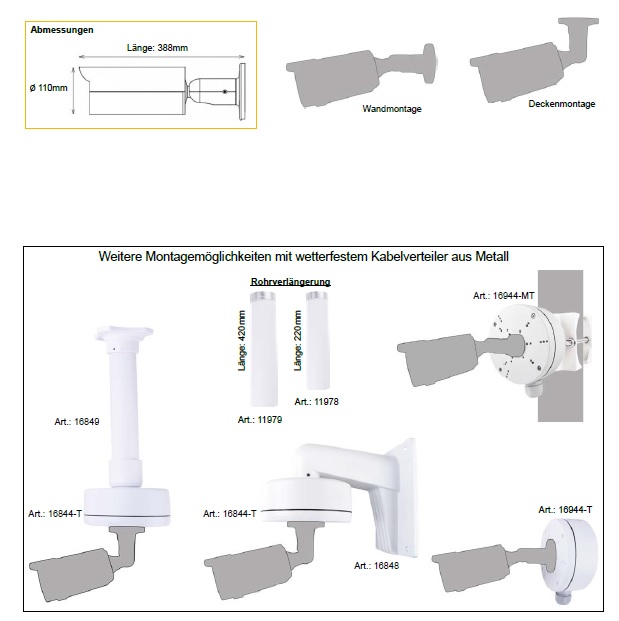 Abmessungen

Länge: 388mm

ø 110mm

Wandmontage

Deckenmontage

Weitere Montagemöglichkeiten mit wetterfestem Kabelverteiler aus Metall

Rohrverlängerung

Länge: 420mm

Länge: 220mm

Art.: 11978

Art.: 11979

Art.: 16944-MT

Art.: 16849

Art.: 16844-T

Art.: 16844-T

Art.: 16848

Art.: 16944-T